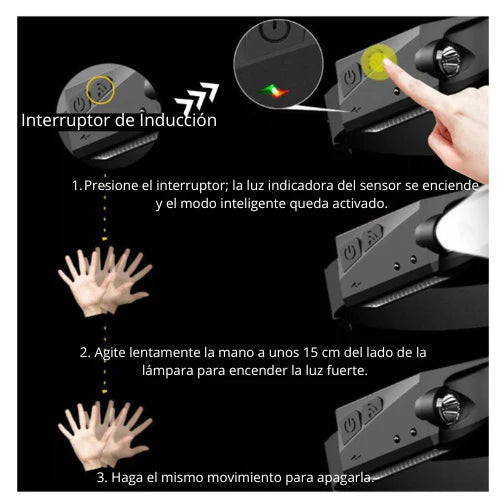 Interruptor de Inducción

1. Presione el interruptor; la luz indicadora del sensor se enciende y el modo inteligente queda activado.

2. Agite lentamente la mano a unos 15 cm del lado de la lámpara para encender la luz fuerte.

3. Haga el mismo movimiento para apagarla.